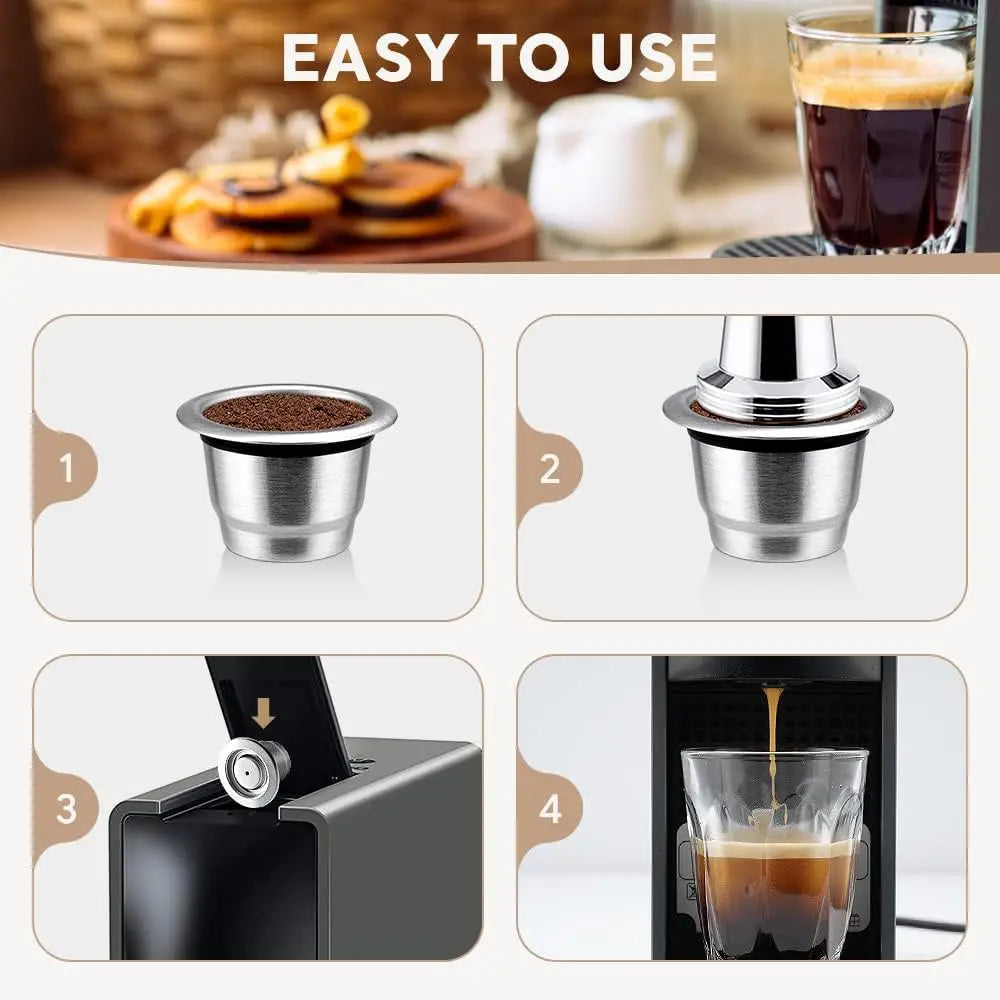 EASY TO USE

1

2

3

4